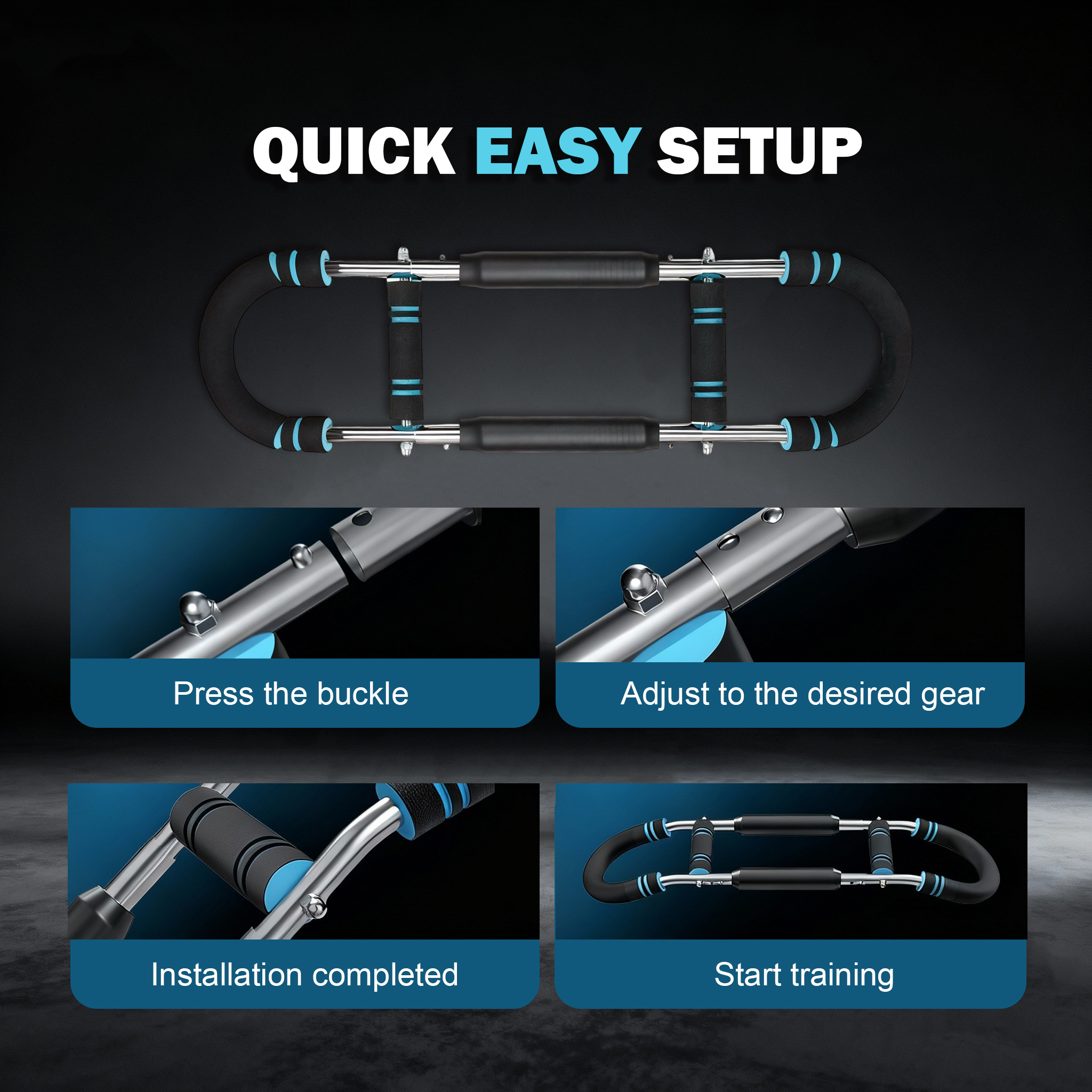 QUICK EASY SETUP

Press the buckle

Adjust to the desired gear

Installation completed

Start training